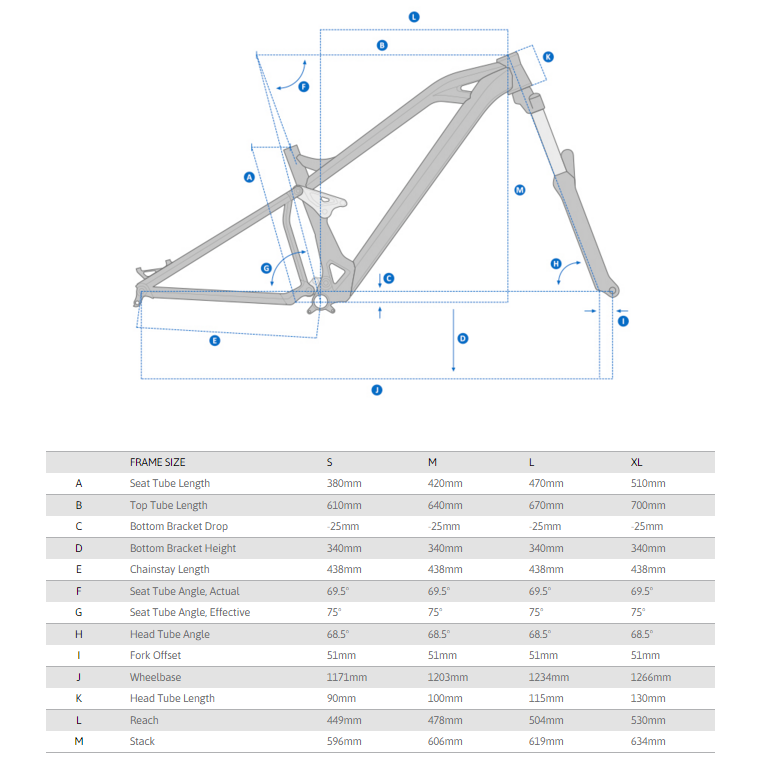 L
B
K
F
A
M
G
C
H
I
D
E
J

|  | FRAME SIZE | S | M | L | XL |
|---|---|---|---|---|---|
| A | Seat Tube Length | 380mm | 420mm | 470mm | 510mm |
| B | Top Tube Length | 610mm | 640mm | 670mm | 700mm |
| C | Bottom Bracket Drop | -25mm | -25mm | -25mm | -25mm |
| D | Bottom Bracket Height | 340mm | 340mm | 340mm | 340mm |
| E | Chainstay Length | 438mm | 438mm | 438mm | 438mm |
| F | Seat Tube Angle, Actual | 69.5° | 69.5° | 69.5° | 69.5° |
| G | Seat Tube Angle, Effective | 75° | 75° | 75° | 75° |
| H | Head Tube Angle | 68.5° | 68.5° | 68.5° | 68.5° |
| I | Fork Offset | 51mm | 51mm | 51mm | 51mm |
| J | Wheelbase | 1171mm | 1203mm | 1234mm | 1266mm |
| K | Head Tube Length | 90mm | 100mm | 115mm | 130mm |
| L | Reach | 449mm | 478mm | 504mm | 530mm |
| M | Stack | 596mm | 606mm | 619mm | 634mm |